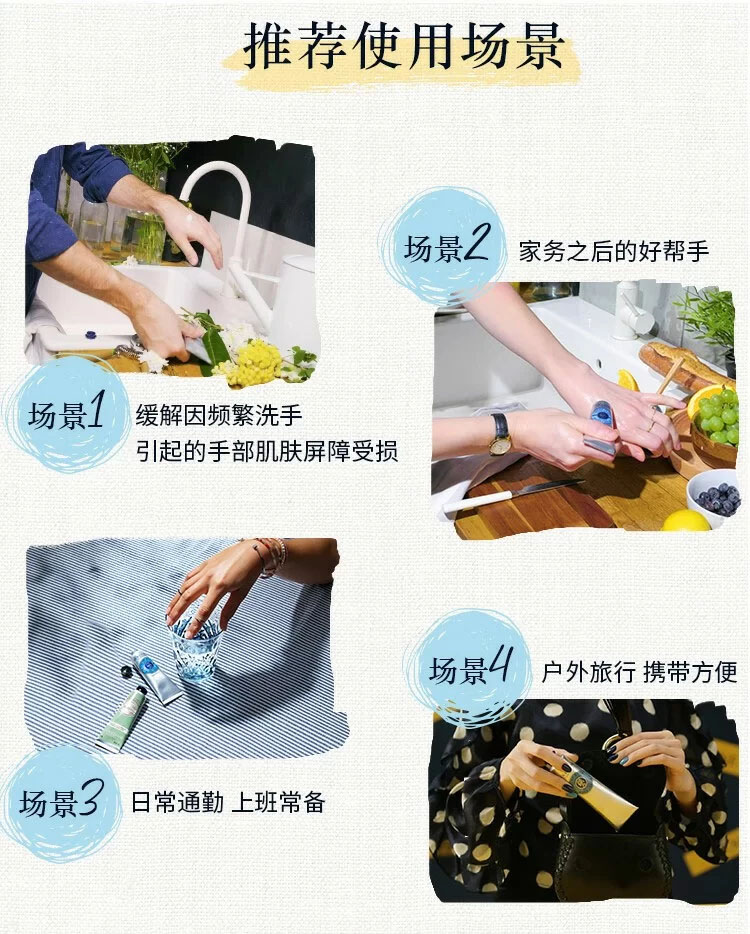 推荐使用场景

场景2 家务之后的好帮手

场景1 缓解因频繁洗手引起的手部肌肤屏障受损

场景4 户外旅行 携带方便

场景3 日常通勤 上班常备