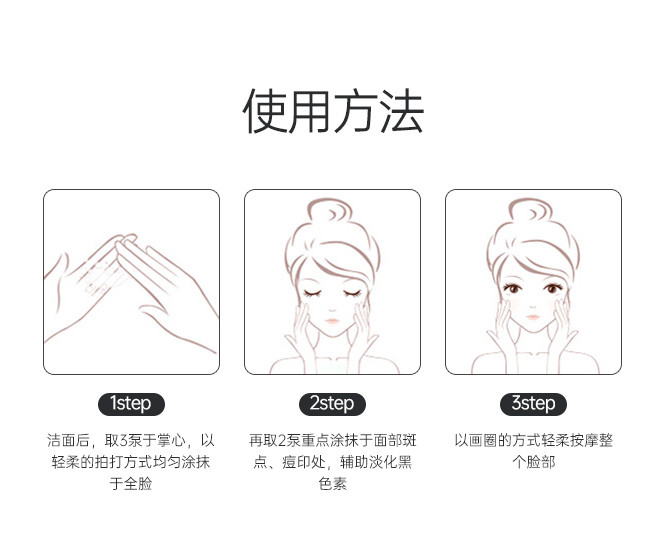 使用方法

1step

洁面后，取3泵于掌心，以轻柔的拍打方式均匀涂抹于全脸

2step

再取2泵重点涂抹于面部斑点、痘印处，辅助淡化黑色素

3step

以画圈的方式轻柔按摩整个脸部