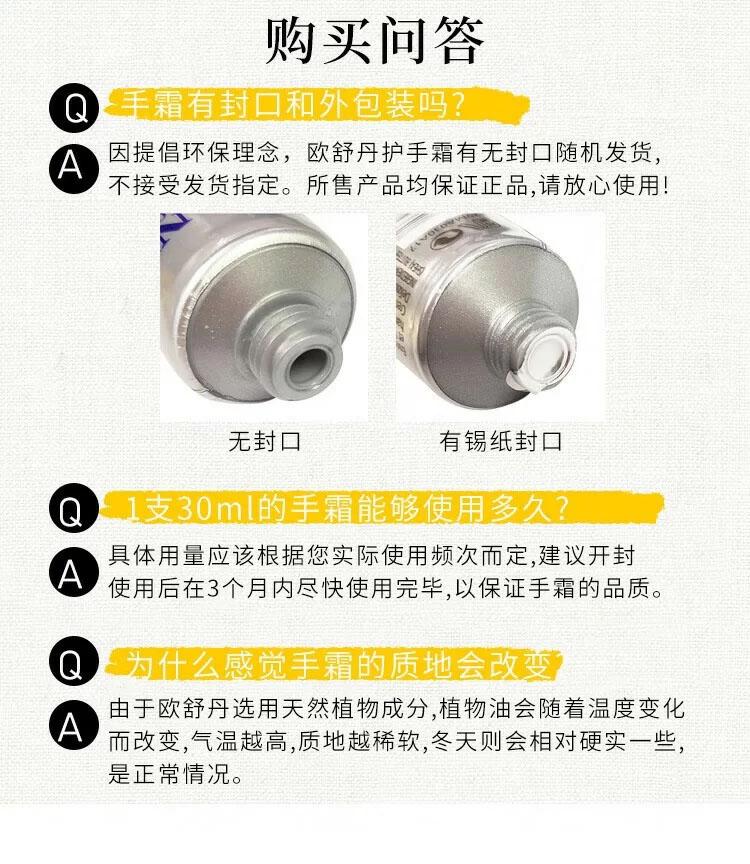 购买问答

Q 手霜有封口和外包装吗?

A 因提倡环保理念，欧舒丹护手霜有无封口随机发货，不接受发货指定。所售产品均保证正品,请放心使用!

无封口

有锡纸封口

Q 1支30ml的手霜能够使用多久?

A 具体用量应该根据您实际使用频次而定,建议开封使用后在3个月内尽快使用完毕,以保证手霜的品质。

Q 为什么感觉手霜的质地会改变

A 由于欧舒丹选用天然植物成分,植物油会随着温度变化而改变,气温越高,质地越稀软,冬天则会相对硬实一些,是正常情况。