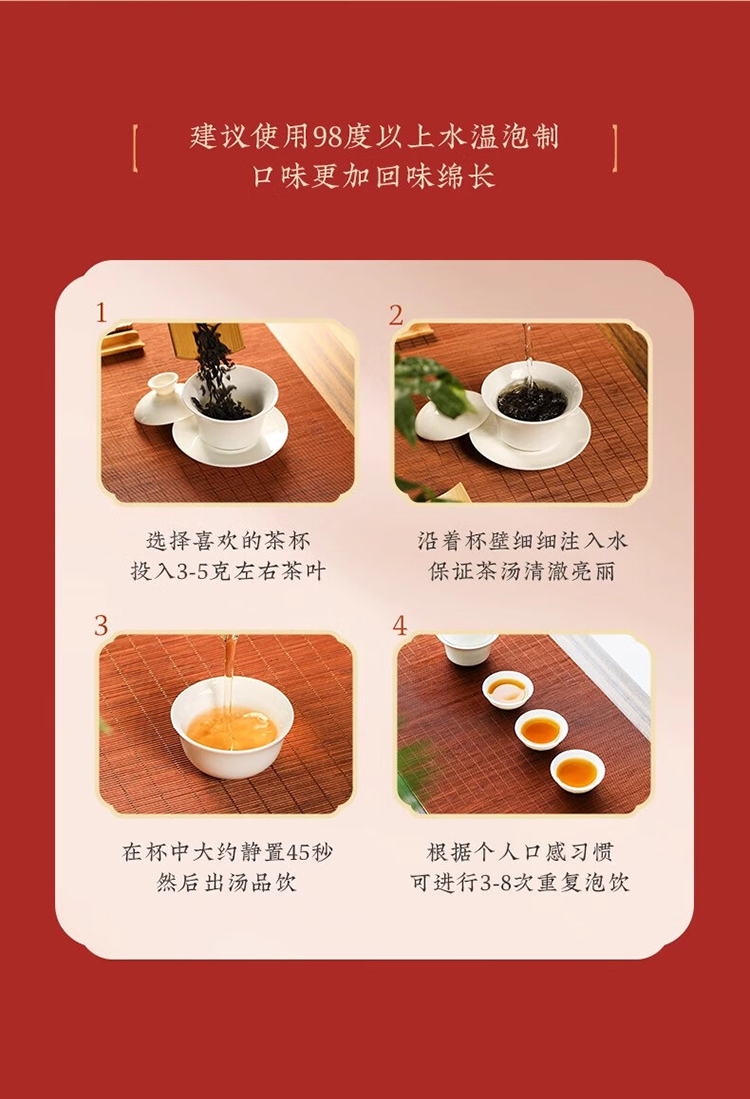 建议使用98度以上水温泡制
口味更加回味绵长

1

选择喜欢的茶杯
投入3-5克左右茶叶

2

沿着杯壁细细注入水
保证茶汤清澈亮丽

3

在杯中大约静置45秒
然后出汤品饮

4

根据个人口感习惯
可进行3-8次重复泡饮