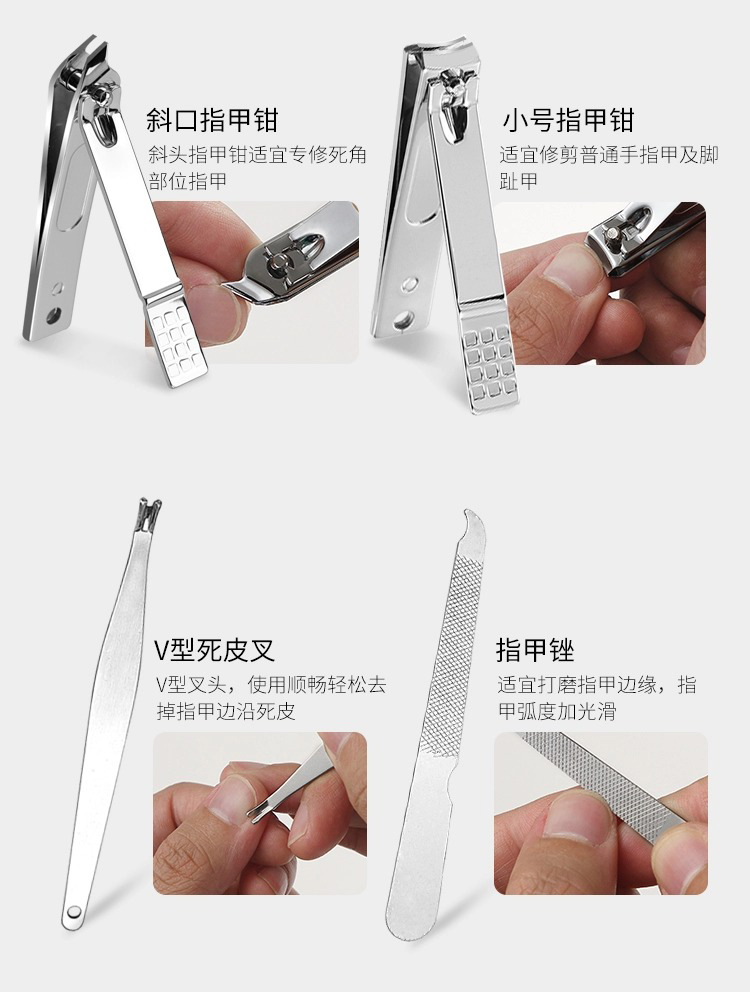 斜口指甲钳

斜头指甲钳适宜专修死角部位指甲

小号指甲钳

适宜修剪普通手指甲及脚趾甲

V型死皮叉

V型叉头，使用顺畅轻松去掉指甲边沿死皮

指甲锉

适宜打磨指甲边缘，指甲弧度加光滑