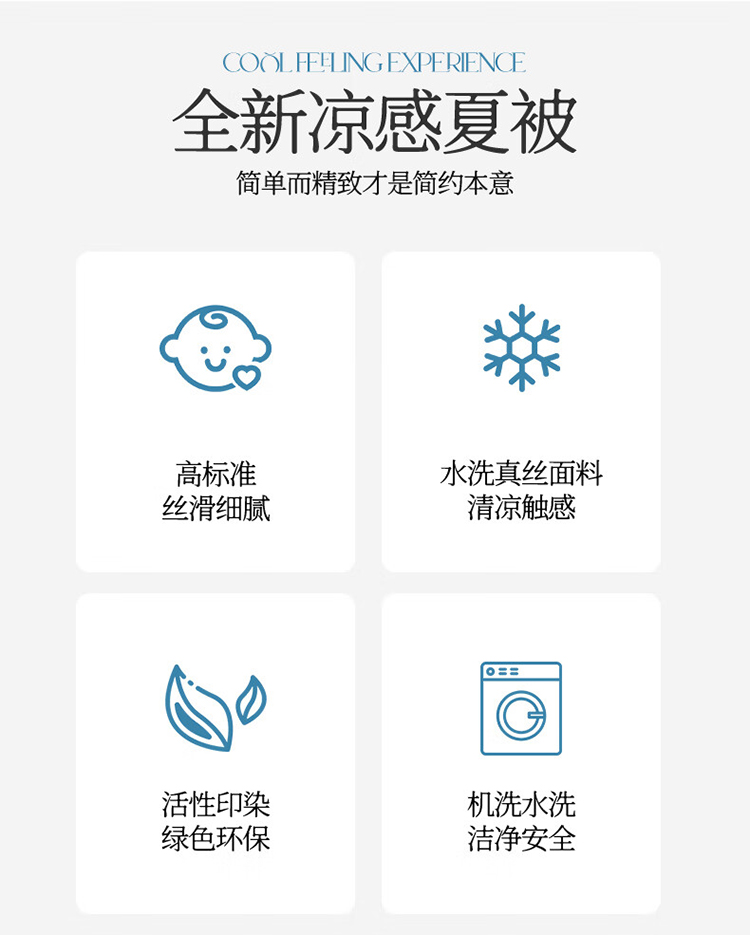 COOL FEELING EXPERIENCE

全新凉感夏被

简单而精致才是简约本意

高标准
丝滑细腻

水洗真丝面料
清凉触感

活性印染
绿色环保

机洗水洗
洁净安全