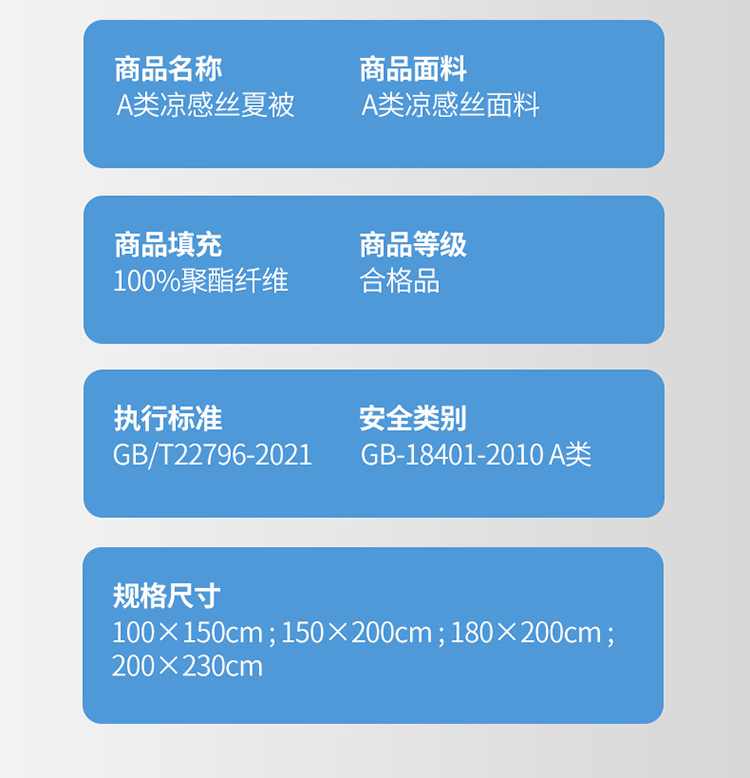 商品名称
A类凉感丝夏被

商品面料
A类凉感丝面料

商品填充
100%聚酯纤维

商品等级
合格品

执行标准
GB/T22796-2021

安全类别
GB-18401-2010 A类

规格尺寸
100×150cm；150×200cm；180×200cm；200×230cm