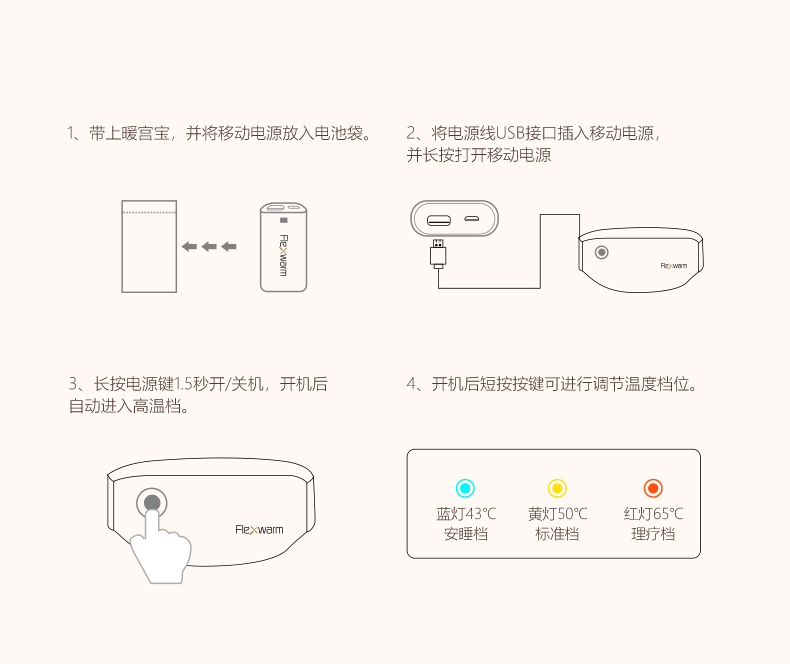 1、带上暖宫宝，并将移动电源放入电池袋。

Flexwarm

2、将电源线USB接口插入移动电源，并长按打开移动电源

Flexwarm

3、长按电源键1.5秒开/关机，开机后自动进入高温档。

Flexwarm

4、开机后短按按键可进行调节温度档位。

蓝灯43℃
安睡档

黄灯50℃
标准档

红灯65℃
理疗档