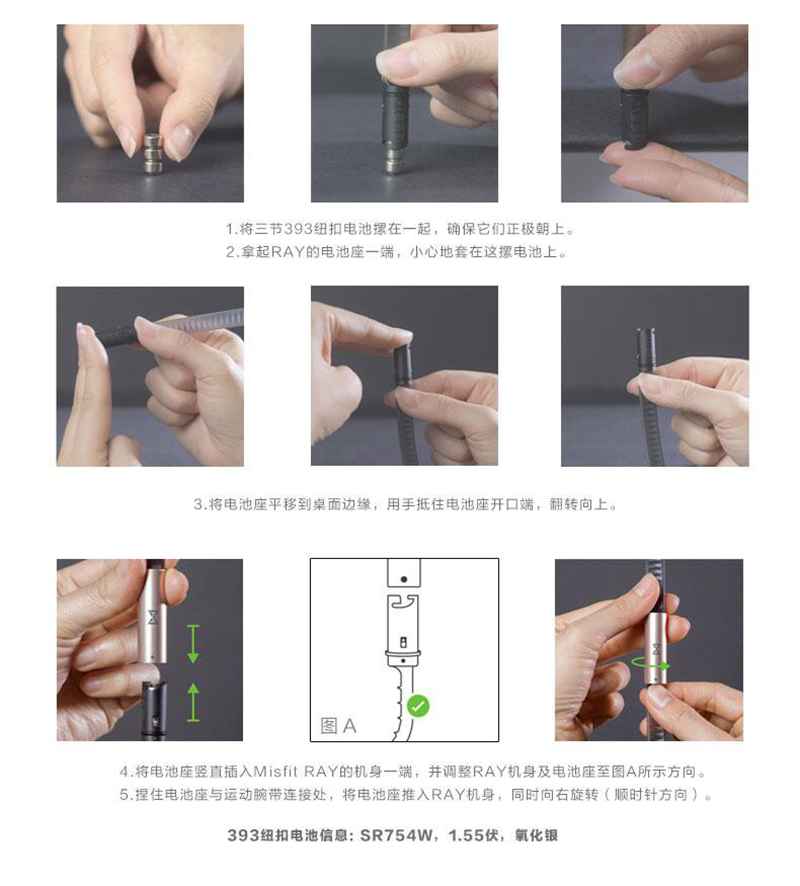 1.将三节393纽扣电池摞在一起，确保它们正极朝上。
2.拿起RAY的电池座一端，小心地套在这摞电池上。

3.将电池座平移到桌面边缘，用手抵住电池座开口端，翻转向上。

图A

4.将电池座竖直插入Misfit RAY的机身一端，并调整RAY机身及电池座至图A所示方向。
5.捏住电池座与运动腕带连接处，将电池座推入RAY机身，同时向右旋转（顺时针方向）。

393纽扣电池信息：SR754W，1.55伏，氧化银